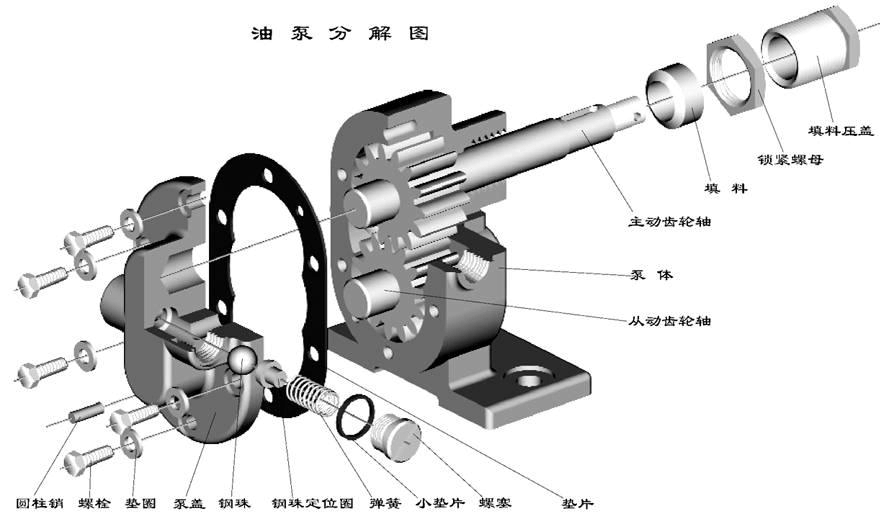 油泵分解图

填料压盖

锁紧螺母

填料

主动齿轮轴

泵体

从动齿轮轴

圆柱销 螺栓 垫圈 泵盖 钢珠 钢珠定位圈 弹簧 小垫片 螺塞 垫片